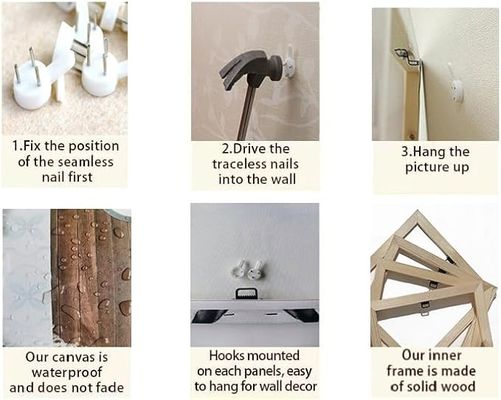 1.Fix the position of the seamless nail first

2.Drive the traceless nails into the wall

3.Hang the picture up

Our canvas is waterproof and does not fade

Hooks mounted on each panels, easy to hang for wall decor

Our inner frame is made of solid wood